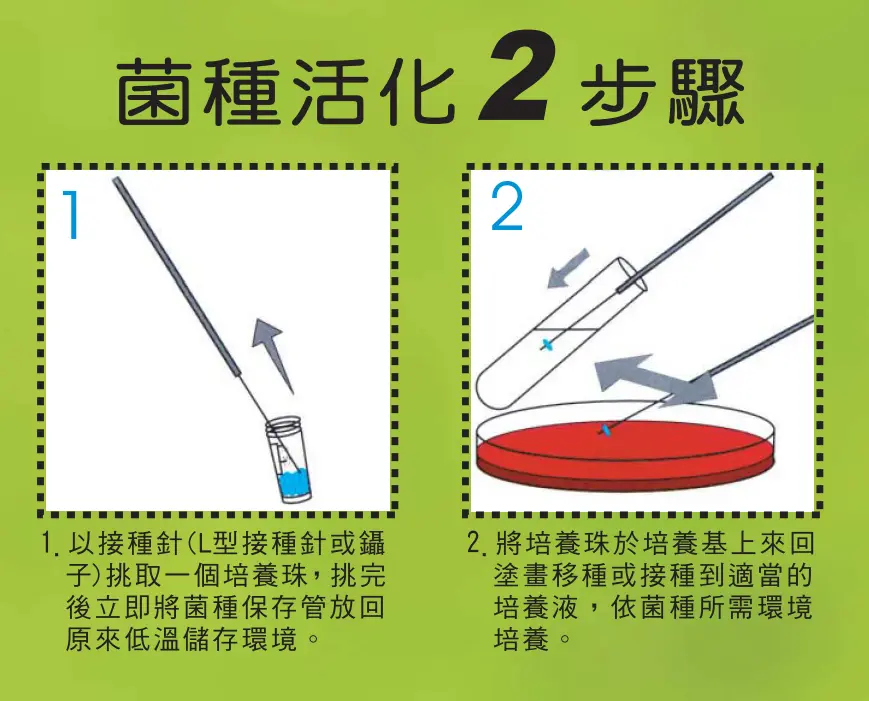 菌種活化 2 步驟

1

2

1. 以接種針(L型接種針或鑷子)挑取一個培養珠，挑完後立即將菌種保存管放回原來低溫儲存環境。

2. 將培養珠於培養基上來回塗畫移種或接種到適當的培養液，依菌種所需環境培養。