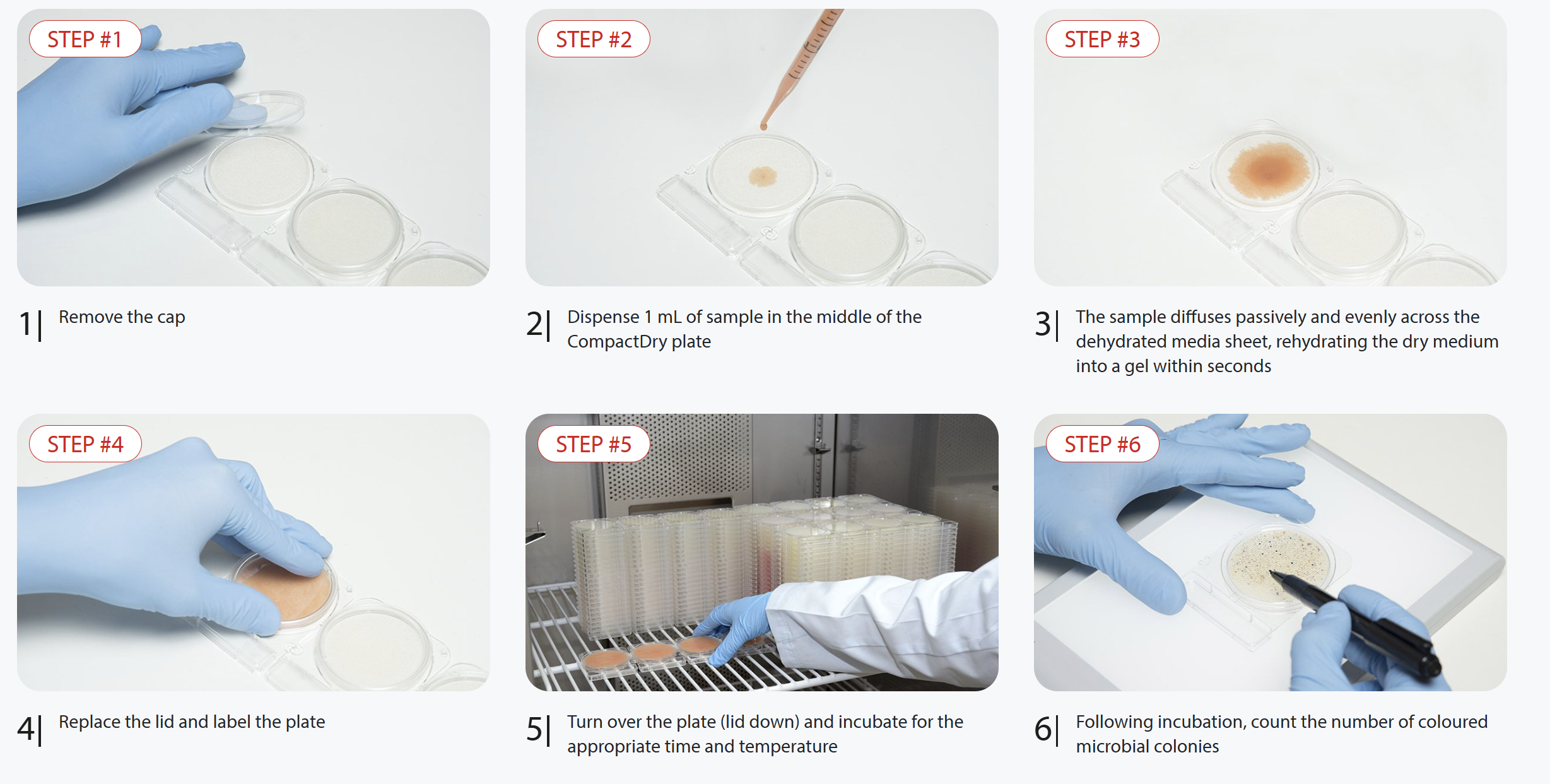 STEP #1

1| Remove the cap

STEP #2

2| Dispense 1 mL of sample in the middle of the CompactDry plate

STEP #3

3| The sample diffuses passively and evenly across the dehydrated media sheet, rehydrating the dry medium into a gel within seconds

STEP #4

4| Replace the lid and label the plate

STEP #5

5| Turn over the plate (lid down) and incubate for the appropriate time and temperature

STEP #6

6| Following incubation, count the number of coloured microbial colonies